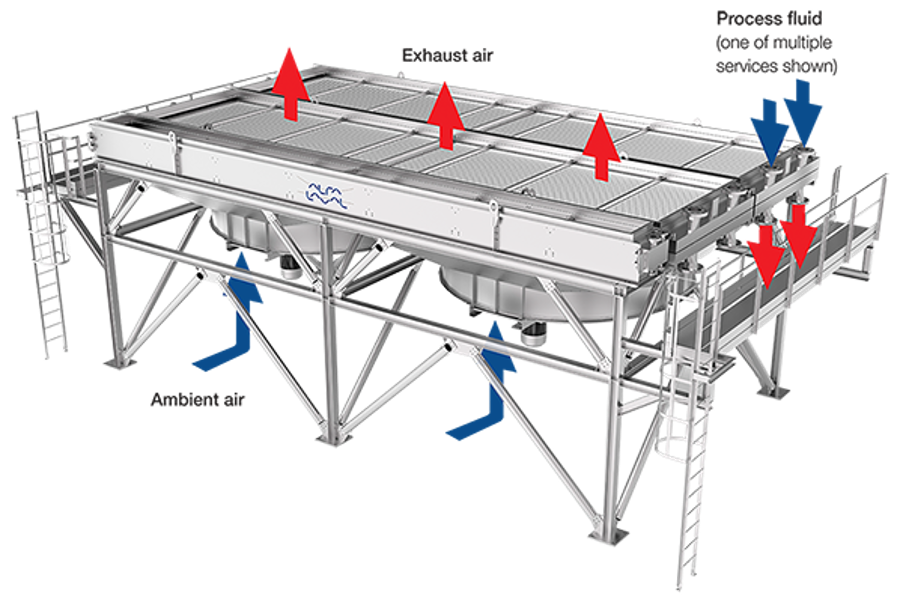 Exhaust air

Process fluid
(one of multiple services shown)

Ambient air